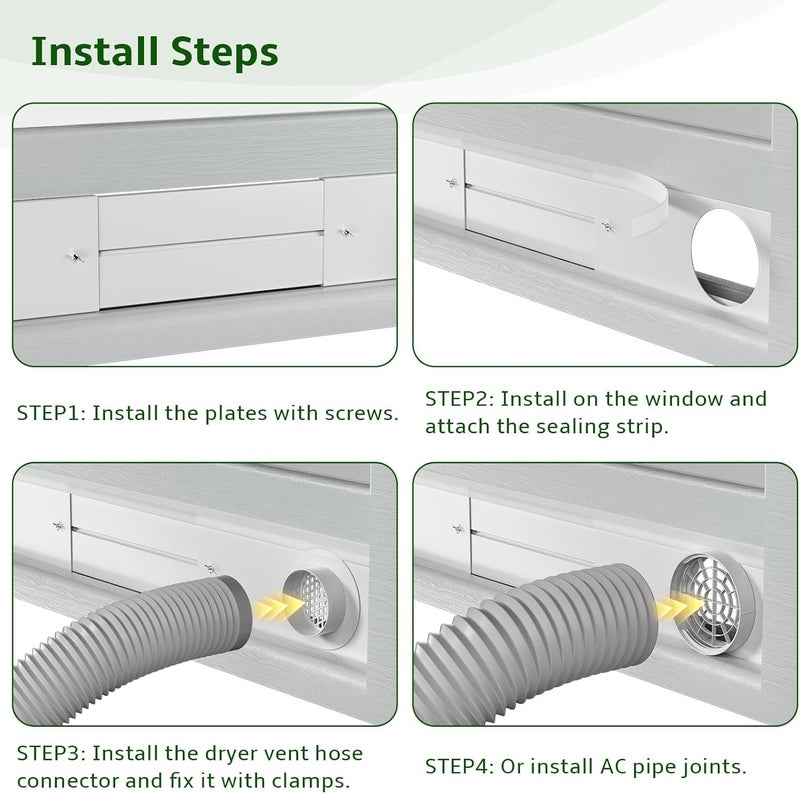 Install Steps

STEP1: Install the plates with screws.

STEP2: Install on the window and attach the sealing strip.

STEP3: Install the dryer vent hose connector and fix it with clamps.

STEP4: Or install AC pipe joints.